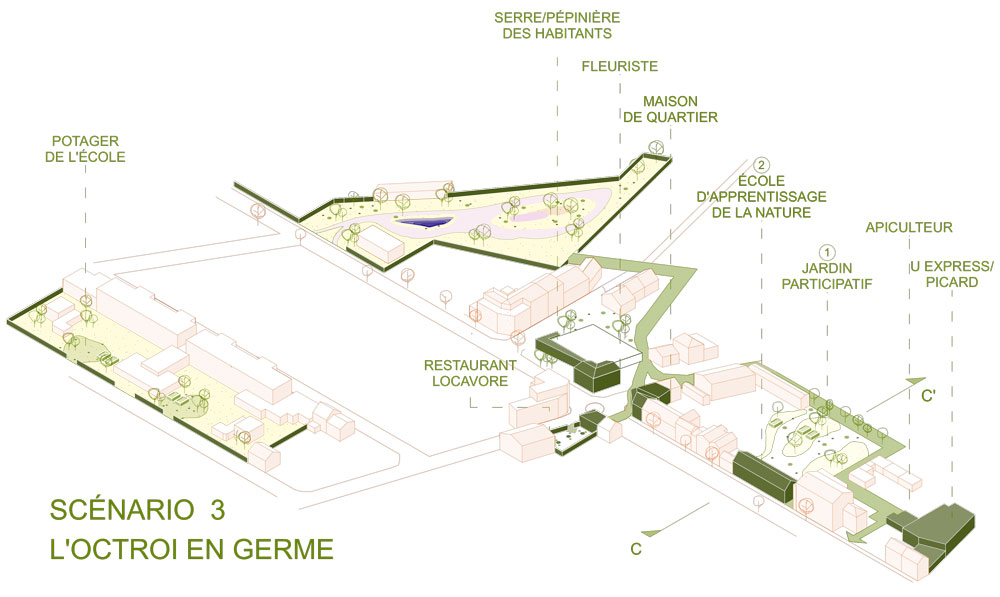 SERRE/PÉPINIÈRE DES HABITANTS

FLEURISTE

MAISON DE QUARTIER

POTAGER DE L'ÉCOLE

2
ÉCOLE D'APPRENTISSAGE DE LA NATURE

APICULTEUR

1
JARDIN PARTICIPATIF

U EXPRESS/ PICARD

RESTAURANT LOCAVORE

C'

C

SCÉNARIO 3
L'OCTROI EN GERME