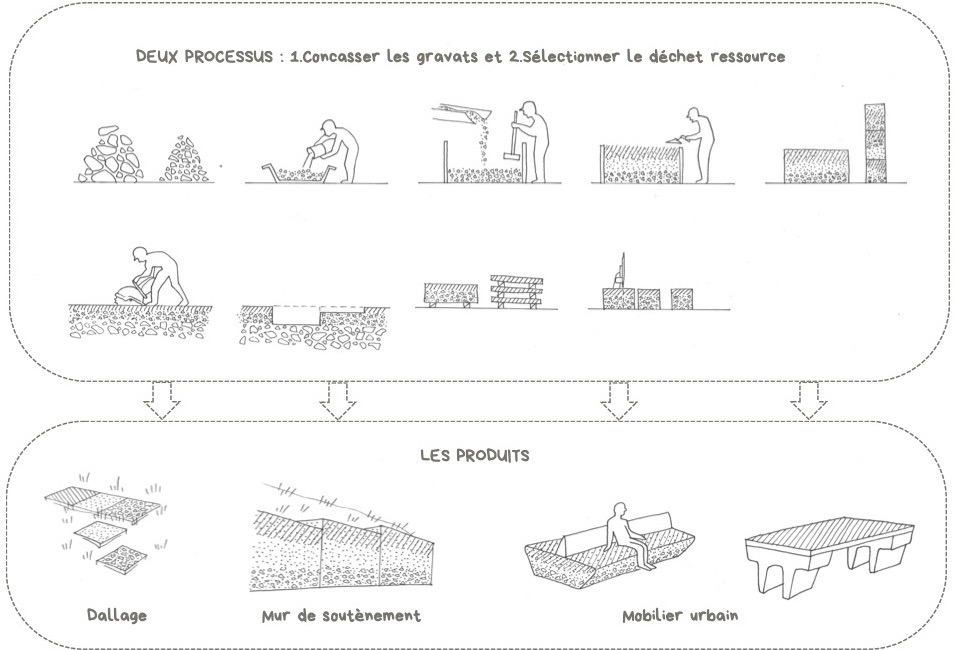 DEUX PROCESSUS : 1.Concasser les gravats et 2.Sélectionner le déchet ressource

LES PRODUITS

Dallage

Mur de soutènement

Mobilier urbain